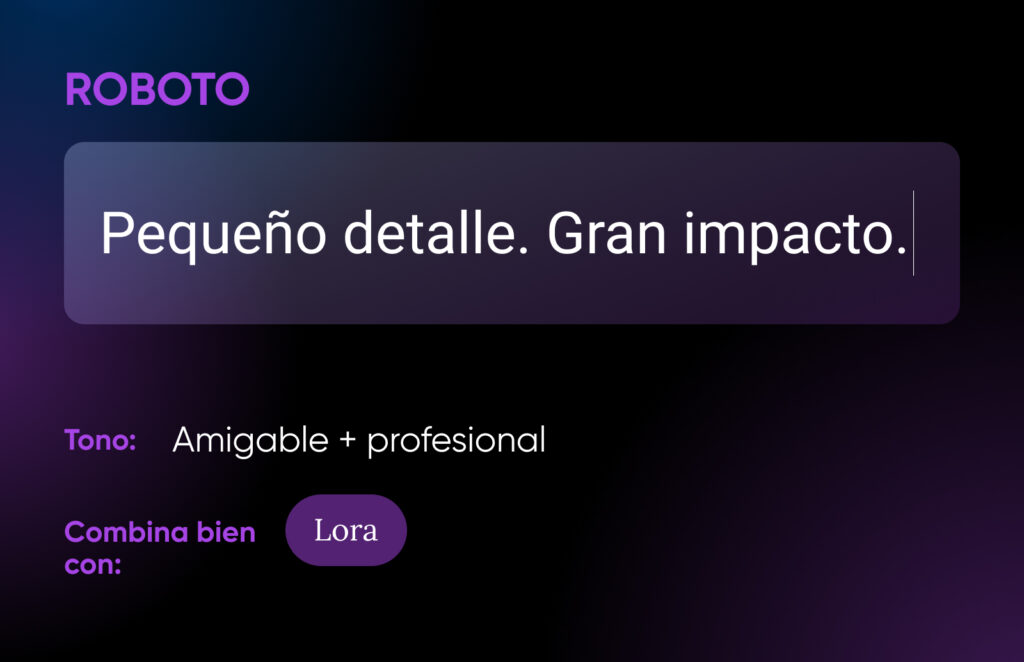 ROBOTO

Pequeño detalle. Gran impacto.

Tono: Amigable + profesional

Combina bien con: Lora