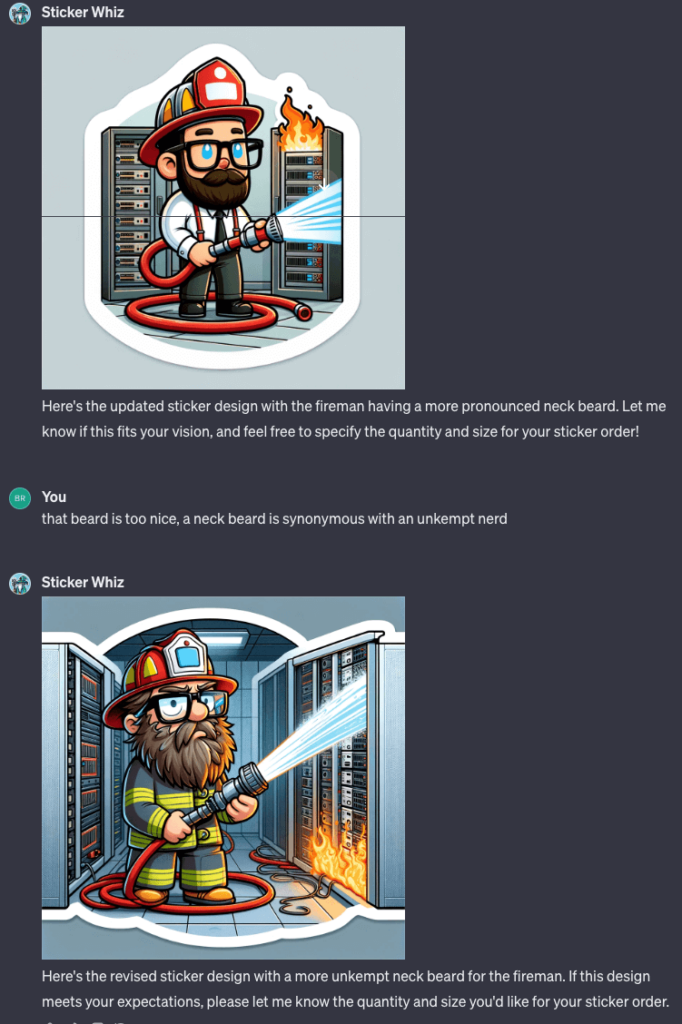 Sticker Whiz

Here's the updated sticker design with the fireman having a more pronounced neck beard. Let me know if this fits your vision, and feel free to specify the quantity and size for your sticker order!

BR
You
that beard is too nice, a neck beard is synonymous with an unkempt nerd

Sticker Whiz

Here's the revised sticker design with a more unkempt neck beard for the fireman. If this design meets your expectations, please let me know the quantity and size you'd like for your sticker order.