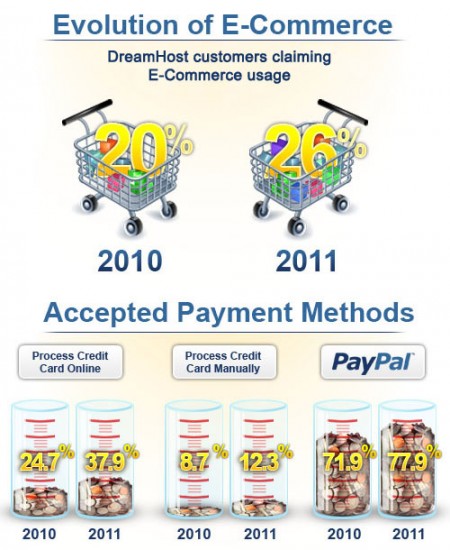 Evolution of E-Commerce

DreamHost customers claiming E-Commerce usage

20%

26%

2010

2011

Accepted Payment Methods

Process Credit Card Online

Process Credit Card Manually

PayPal

24.7%

37.9%

8.7%

12.3%

71.9%

77.9%

2010

2011

2010

2011

2010

2011